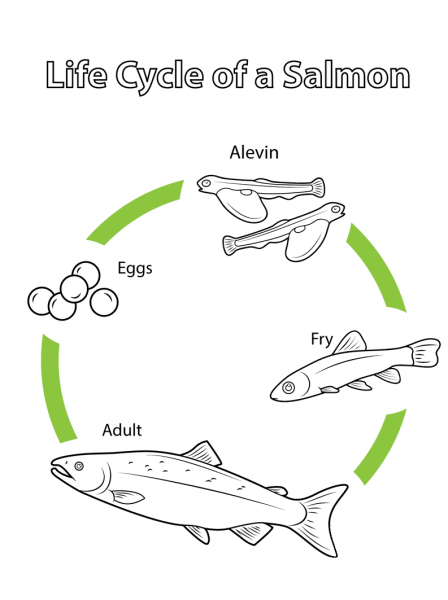 Life Cycle of a Salmon

Alevin

Eggs

Fry

Adult