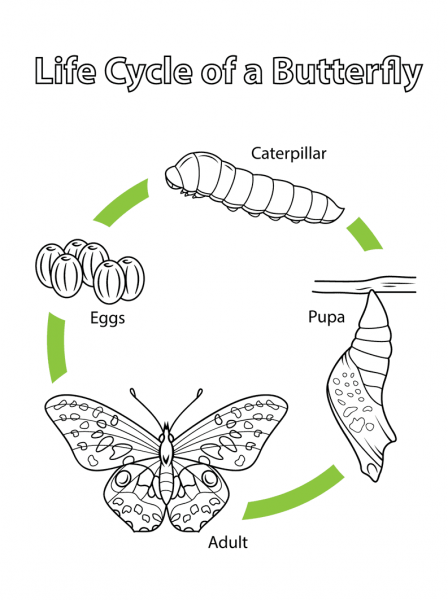 Life Cycle of a Butterfly

Caterpillar

Eggs

Pupa

Adult