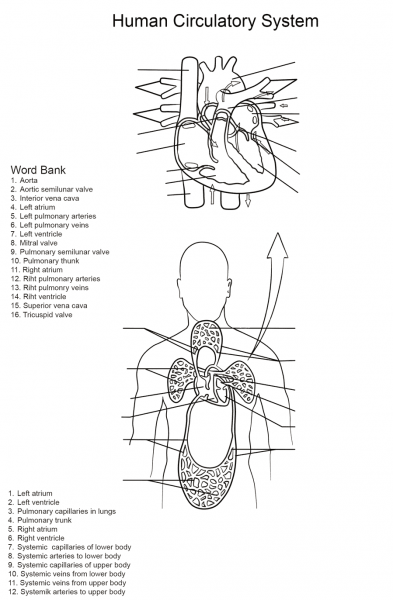 Human Circulatory System

Word Bank
1. Aorta
2. Aortic semilunar valve
3. Interior vena cava
4. Left atrium
5. Left pulmonary arteries
6. Left pulmonary veins
7. Left ventricle
8. Mitral valve
9. Pulmonary semilunar valve
10. Pulmonary thunk
11. Right atrium
12. Riht pulmonary arteries
13. Riht pulmonry veins
14. Riht ventricle
15. Superior vena cava
16. Tricuspid valve

1. Left atrium
2. Left ventricle
3. Pulmonary capillaries in lungs
4. Pulmonary trunk
5. Right atrium
6. Right ventricle
7. Systemic capillaries of lower body
8. Systemic arteries to lower body
9. Systemic capillaries of upper body
10. Systemic veins from lower body
11. Systemic veins from upper body
12. Systemik arteries to upper body