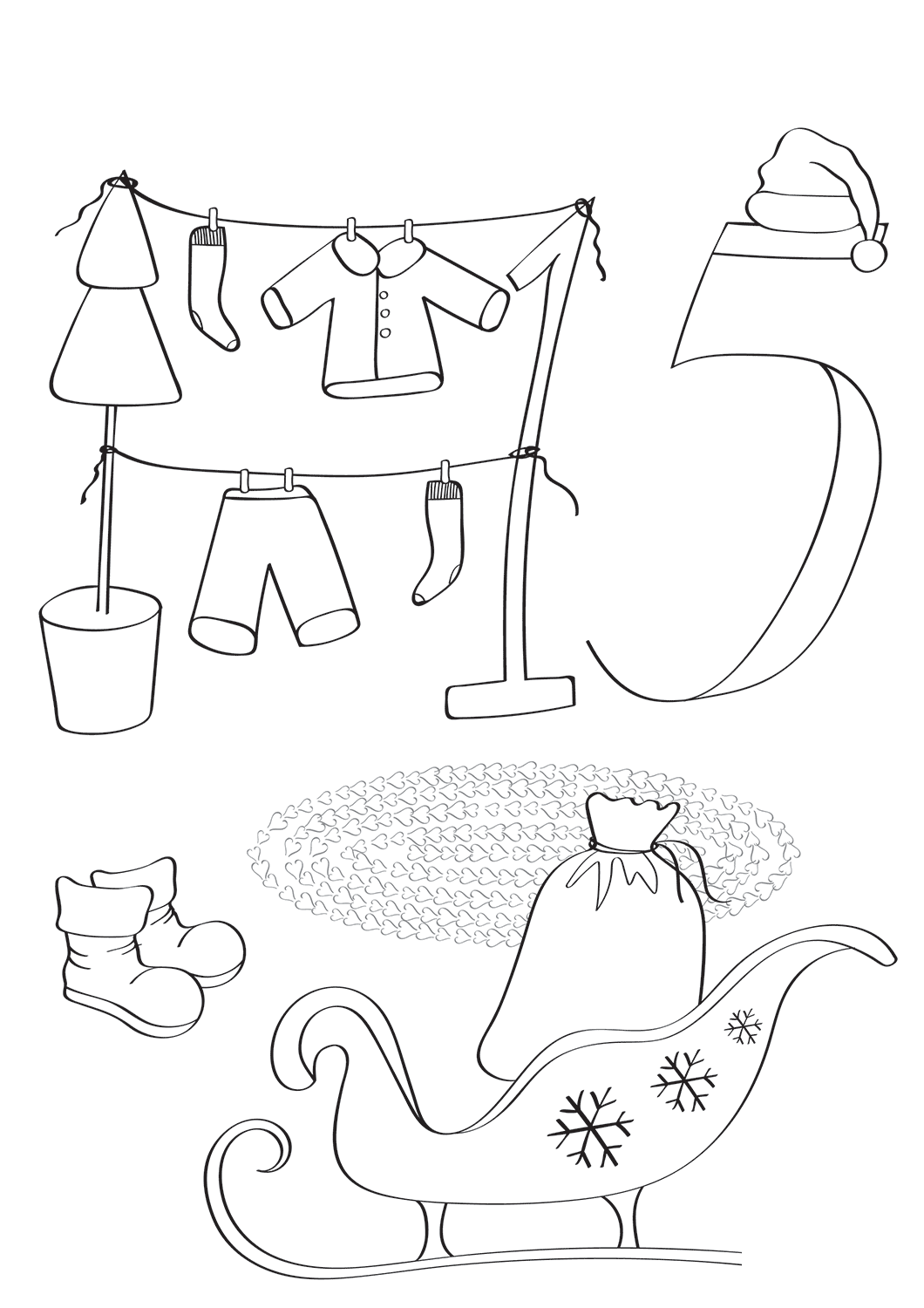 15