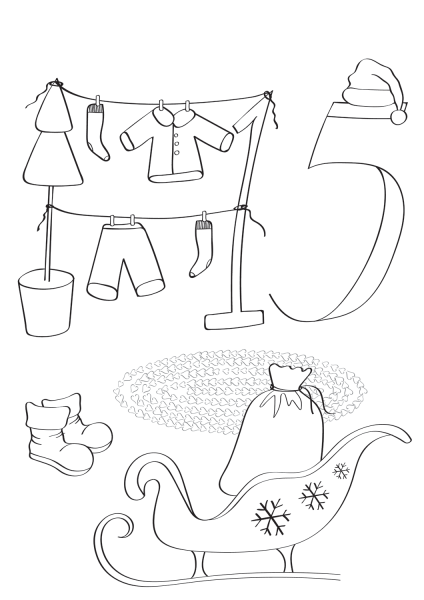 15